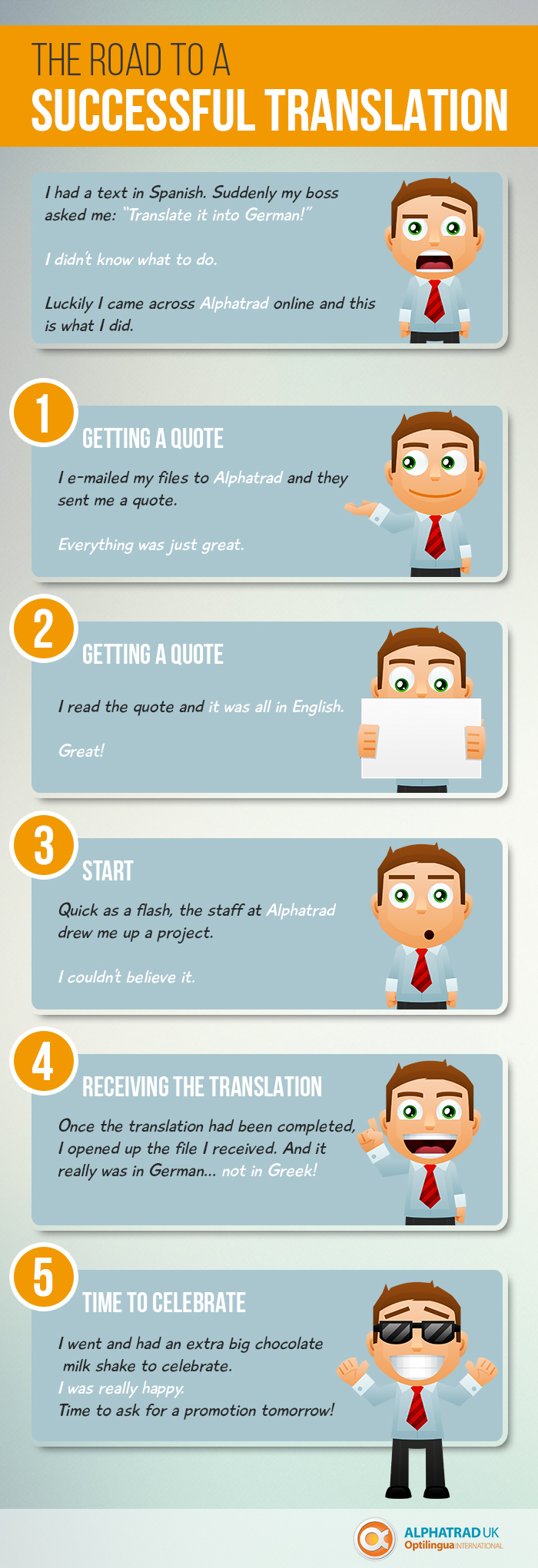 THE ROAD TO A
SUCCESSFUL TRANSLATION

I had a text in Spanish. Suddenly my boss asked me: "Translate it into German!"

I didn't know what to do.

Luckily I came across Alphatrad online and this is what I did.

1
GETTING A QUOTE

I e-mailed my files to Alphatrad and they sent me a quote.

Everything was just great.

2
GETTING A QUOTE

I read the quote and it was all in English.

Great!

3
START

Quick as a flash, the staff at Alphatrad drew me up a project.

I couldn't believe it.

4
RECEIVING THE TRANSLATION

Once the translation had been completed, I opened up the file I received. And it really was in German... not in Greek!

5
TIME TO CELEBRATE

I went and had an extra big chocolate milk shake to celebrate.
I was really happy.
Time to ask for a promotion tomorrow!

ALPHATRAD UK
Optilingua INTERNATIONAL